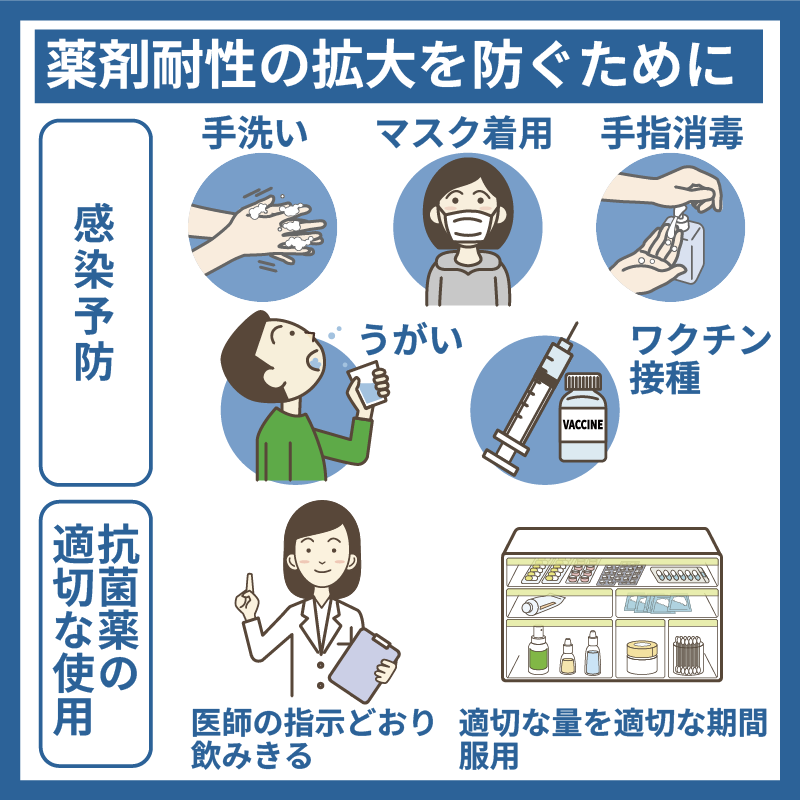 薬剤耐性の拡大を防ぐために

感染予防

手洗い

マスク着用

手指消毒

うがい

ワクチン接種

VACCINE

抗菌薬の適切な使用

医師の指示どおり飲みきる

適切な量を適切な期間服用